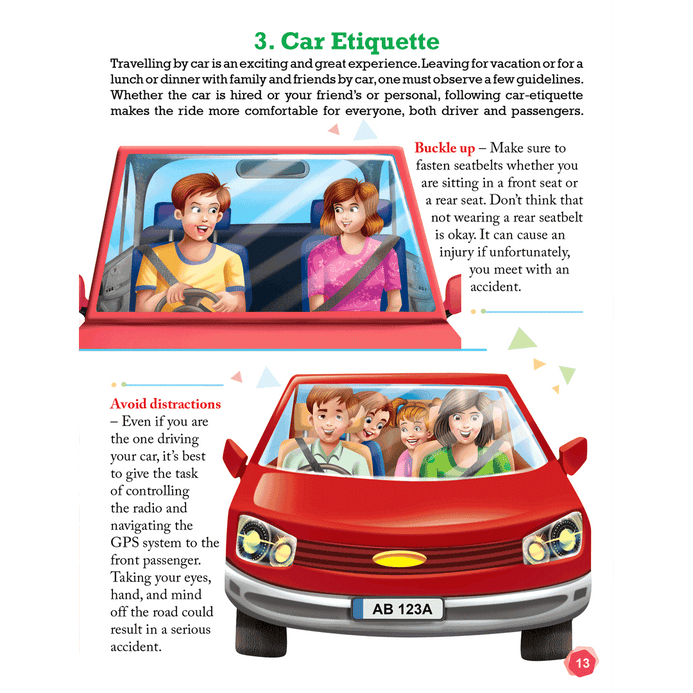 3. Car Etiquette

Travelling by car is an exciting and great experience. Leaving for vacation or for a lunch or dinner with family and friends by car, one must observe a few guidelines. Whether the car is hired or your friend's or personal, following car-etiquette makes the ride more comfortable for everyone, both driver and passengers.

Buckle up – Make sure to fasten seatbelts whether you are sitting in a front seat or a rear seat. Don't think that not wearing a rear seatbelt is okay. It can cause an injury if unfortunately, you meet with an accident.

Avoid distractions – Even if you are the one driving your car, it's best to give the task of controlling the radio and navigating the GPS system to the front passenger. Taking your eyes, hand, and mind off the road could result in a serious accident.

AB 123A

13